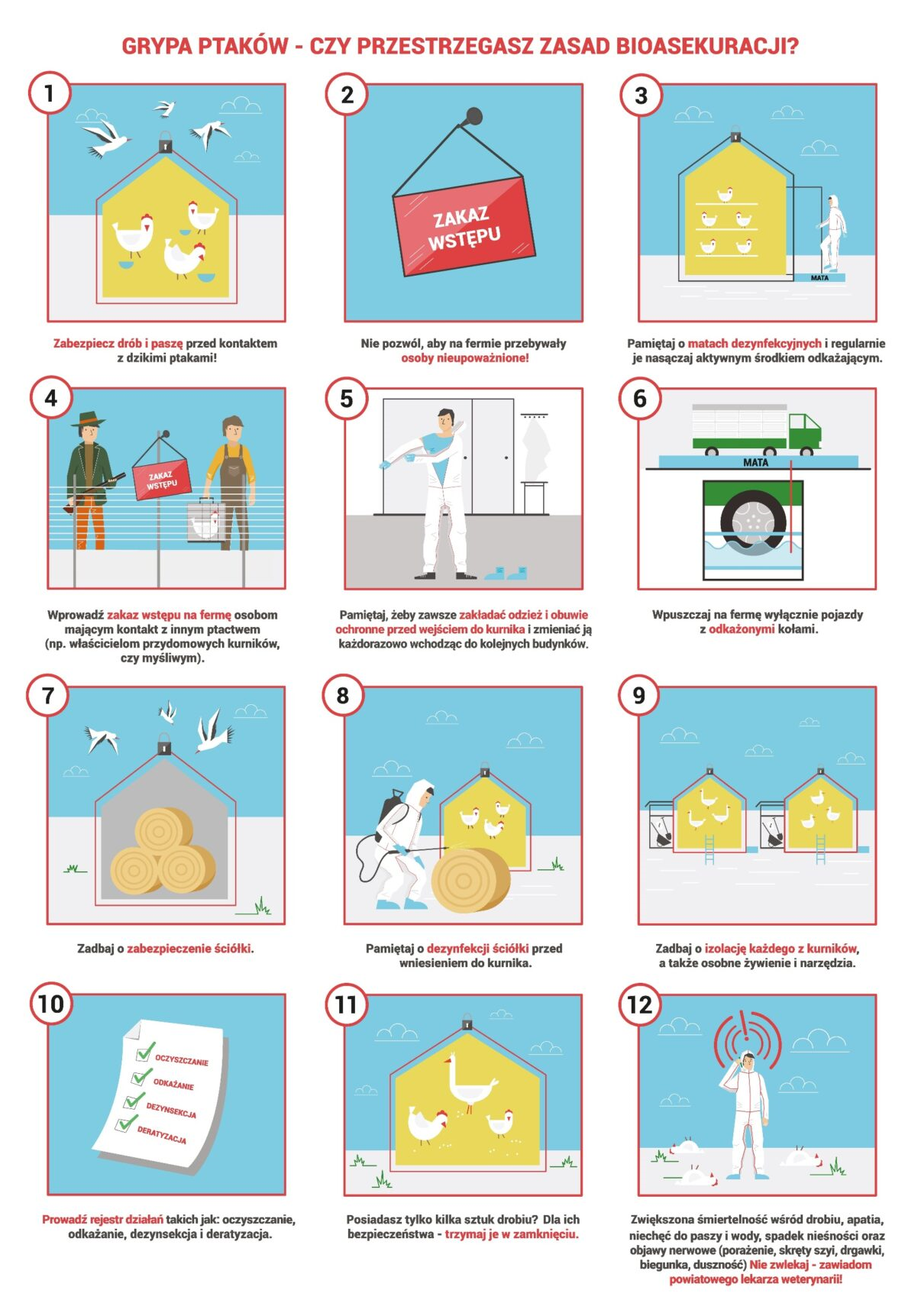 GRYPA PTAKÓW - CZY PRZESTRZEGASZ ZASAD BIOASEKURACJI?

1

Zabezpiecz drób i paszę przed kontaktem z dzikimi ptakami!

2

ZAKAZ WSTĘPU

Nie pozwól, aby na fermie przebywały osoby nieupoważnione!

3

MATA

Pamiętaj o matach dezynfekcyjnych i regularnie je nasączaj aktywnym środkiem odkażającym.

4

ZAKAZ WSTĘPU

Wprowadź zakaz wstępu na fermę osobom mającym kontakt z innym ptactwem (np. właścicielom przydomowych kurników, czy myśliwym).

5

Pamiętaj, żeby zawsze zakładać odzież i obuwie ochronne przed wejściem do kurnika i zmieniać ją każdorazowo wchodząc do kolejnych budynków.

6

MATA

Wpuszczaj na fermę wyłącznie pojazdy z odkażonymi kołami.

7

Zadbaj o zabezpieczenie ściółki.

8

Pamiętaj o dezynfekcji ściółki przed wniesieniem do kurnika.

9

Zadbaj o izolację każdego z kurników, a także osobne żywienie i narzędzia.

10

OCZYSZCZANIE
ODKAŻANIE
DEZYNSEKCJA
DERATYZACJA

Prowadź rejestr działań takich jak: oczyszczanie, odkażanie, dezynsekcja i deratyzacja.

11

Posiadasz tylko kilka sztuk drobiu? Dla ich bezpieczeństwa - trzymaj je w zamknięciu.

12

Zwiększona śmiertelność wśród drobiu, apatia, niechęć do paszy i wody, spadek nieśności oraz objawy nerwowe (porażenie, skręty szyi, drgawki, biegunka, duszność) Nie zwlekaj - zawiadom powiatowego lekarza weterynarii!